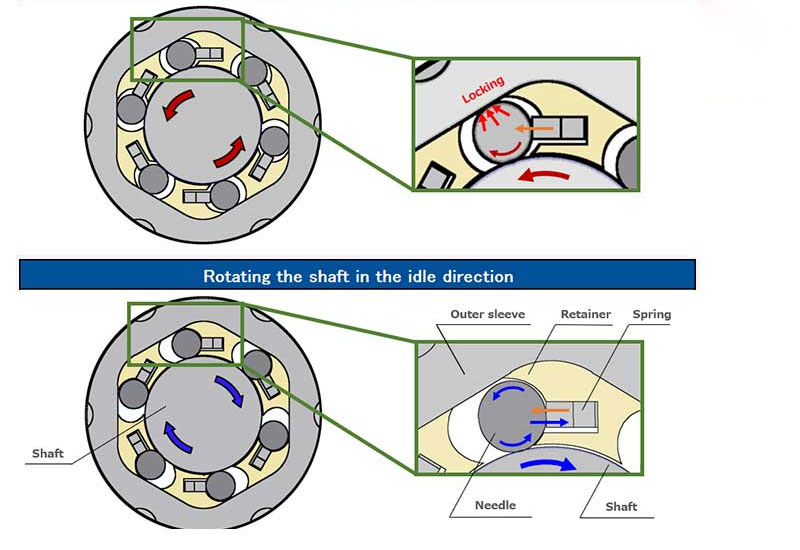 Locking

Rotating the shaft in the idle direction

Outer sleeve

Retainer

Spring

Shaft

Needle

Shaft